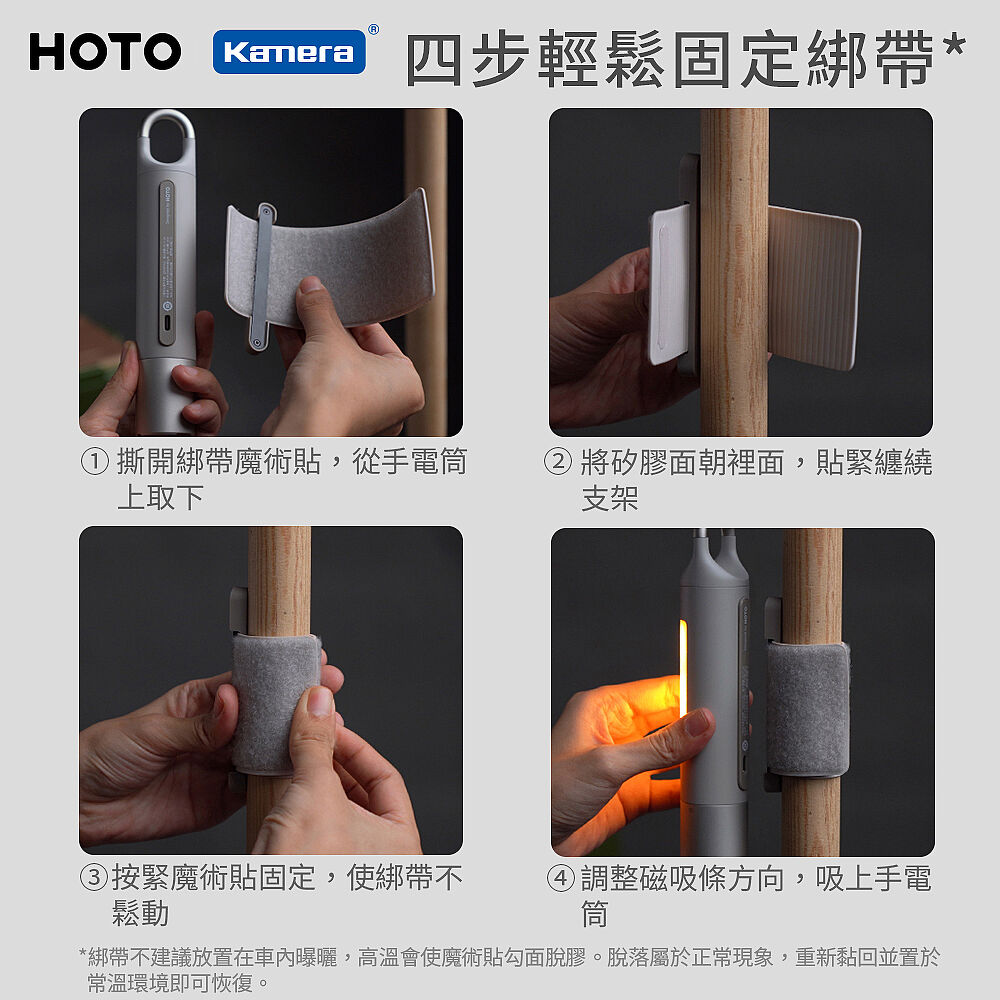 HOTO Kamera®
四步輕鬆固定綁帶*

① 撕開綁帶魔術貼，從手電筒上取下

② 將矽膠面朝裡面，貼緊纏繞支架

③ 按緊魔術貼固定，使綁帶不鬆動

④ 調整磁吸條方向，吸上手電筒

*綁帶不建議放置在車內曝曬，高溫會使魔術貼勾面脫膠。脫落屬於正常現象，重新黏回並置於常溫環境即可恢復。